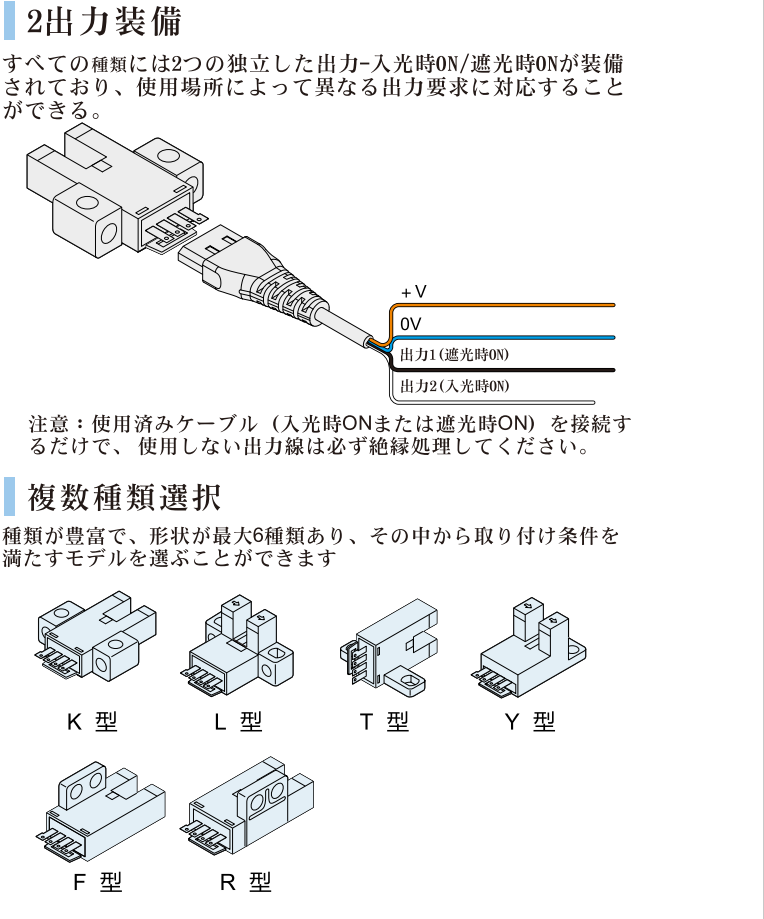 2出力装備

すべての種類には2つの独立した出力-入光時ON/遮光時ONが装備されており、使用場所によって異なる出力要求に対応することができる。

+V

0V

出力1(遮光時ON)

出力2(入光時ON)

注意：使用済みケーブル（入光時ONまたは遮光時ON）を接続するだけで、使用しない出力線は必ず絶縁処理してください。

複数種類選択

種類が豊富で、形状が最大6種類あり、その中から取り付け条件を満たすモデルを選ぶことができます

K 型

L 型

T 型

Y 型

F 型

R 型