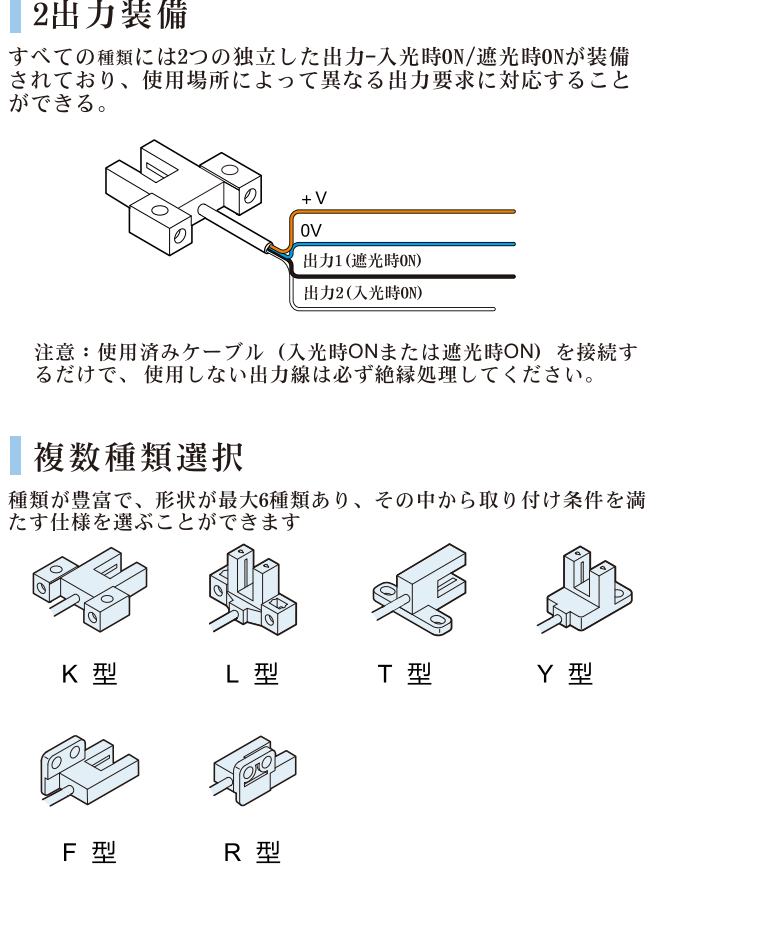 2出力装備

すべての種類には2つの独立した出力-入光時ON/遮光時ONが装備されており、使用場所によって異なる出力要求に対応することができる。

+V
0V
出力1(遮光時ON)
出力2(入光時ON)

注意：使用済みケーブル（入光時ONまたは遮光時ON）を接続するだけで、使用しない出力線は必ず絶縁処理してください。

複数種類選択

種類が豊富で、形状が最大6種類あり、その中から取り付け条件を満たす仕様を選ぶことができます

K 型
L 型
T 型
Y 型
F 型
R 型