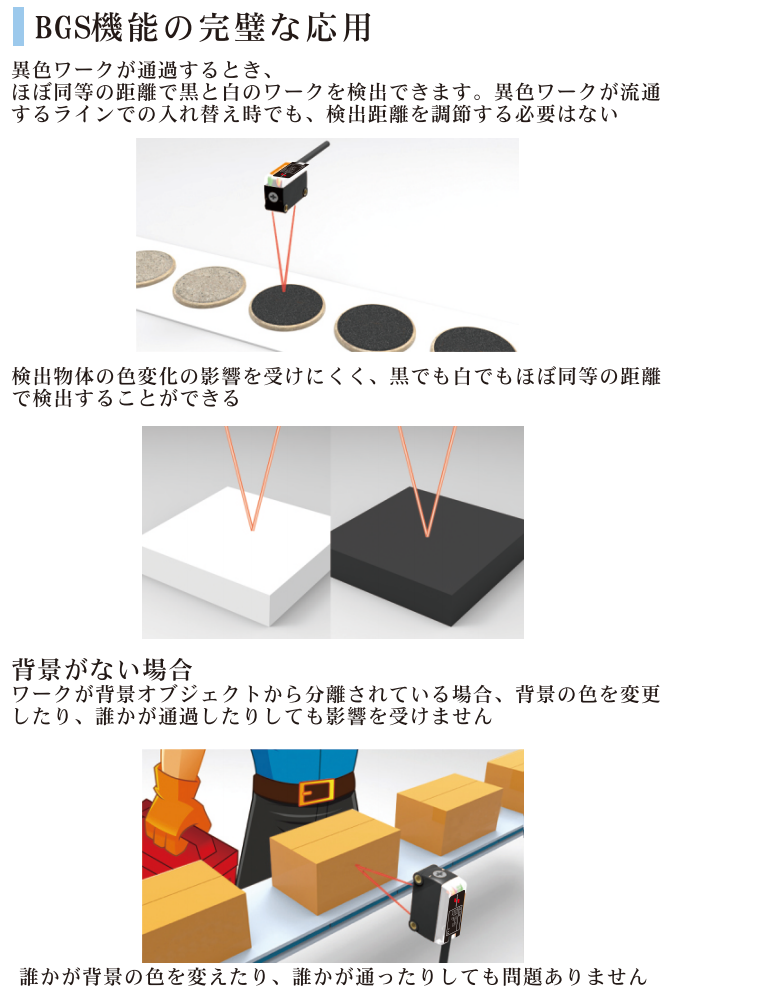 BGS機能の完璧な応用

異色ワークが通過するとき、
ほぼ同等の距離で黒と白のワークを検出できます。異色ワークが流通するラインでの入れ替え時でも、検出距離を調節する必要はない

検出物体の色変化の影響を受けにくく、黒でも白でもほぼ同等の距離で検出することができる

背景がない場合
ワークが背景オブジェクトから分離されている場合、背景の色を変更したり、誰かが通過したりしても影響を受けません

誰かが背景の色を変えたり、誰かが通ったりしても問題ありません